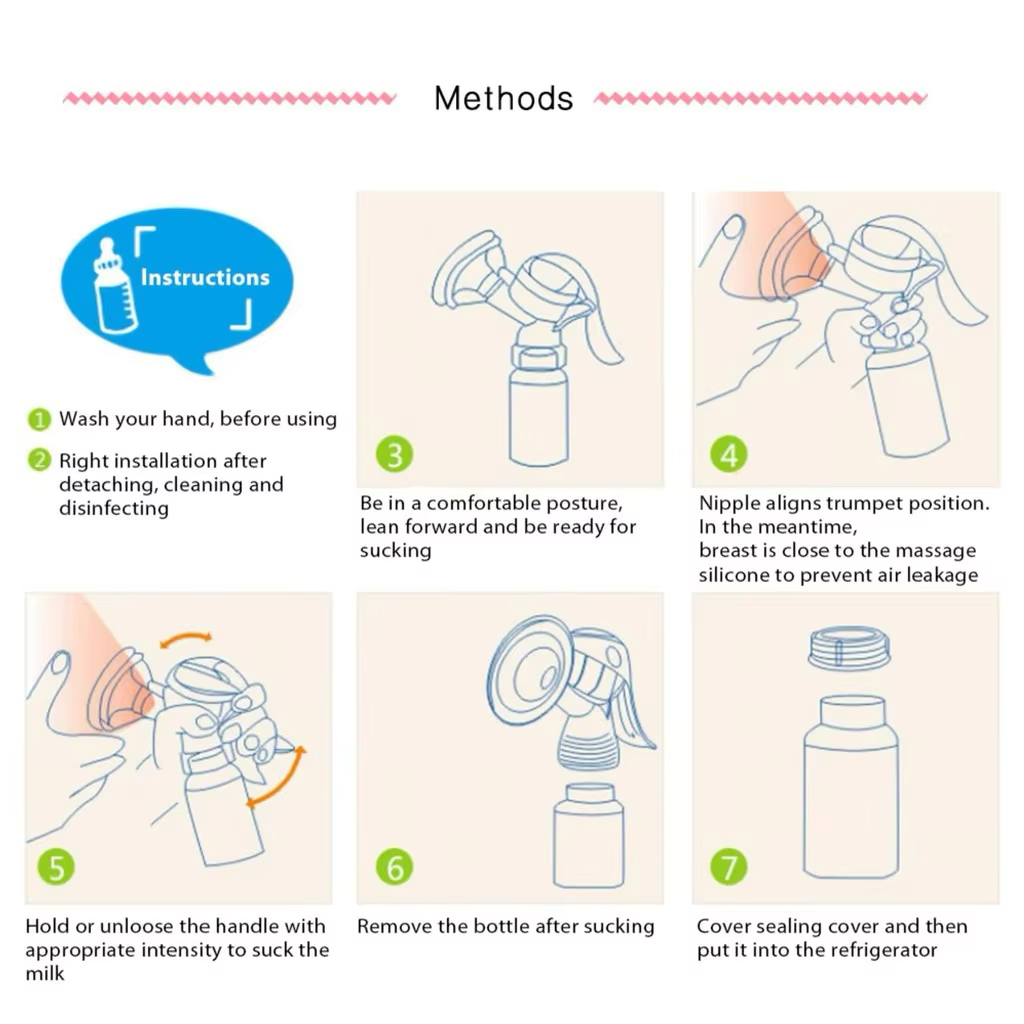 Methods

Instructions

1 Wash your hand, before using

2 Right installation after detaching, cleaning and disinfecting

3

Be in a comfortable posture, lean forward and be ready for sucking

4

Nipple aligns trumpet position. In the meantime, breast is close to the massage silicone to prevent air leakage

5

Hold or unloose the handle with appropriate intensity to suck the milk

6

Remove the bottle after sucking

7

Cover sealing cover and then put it into the refrigerator